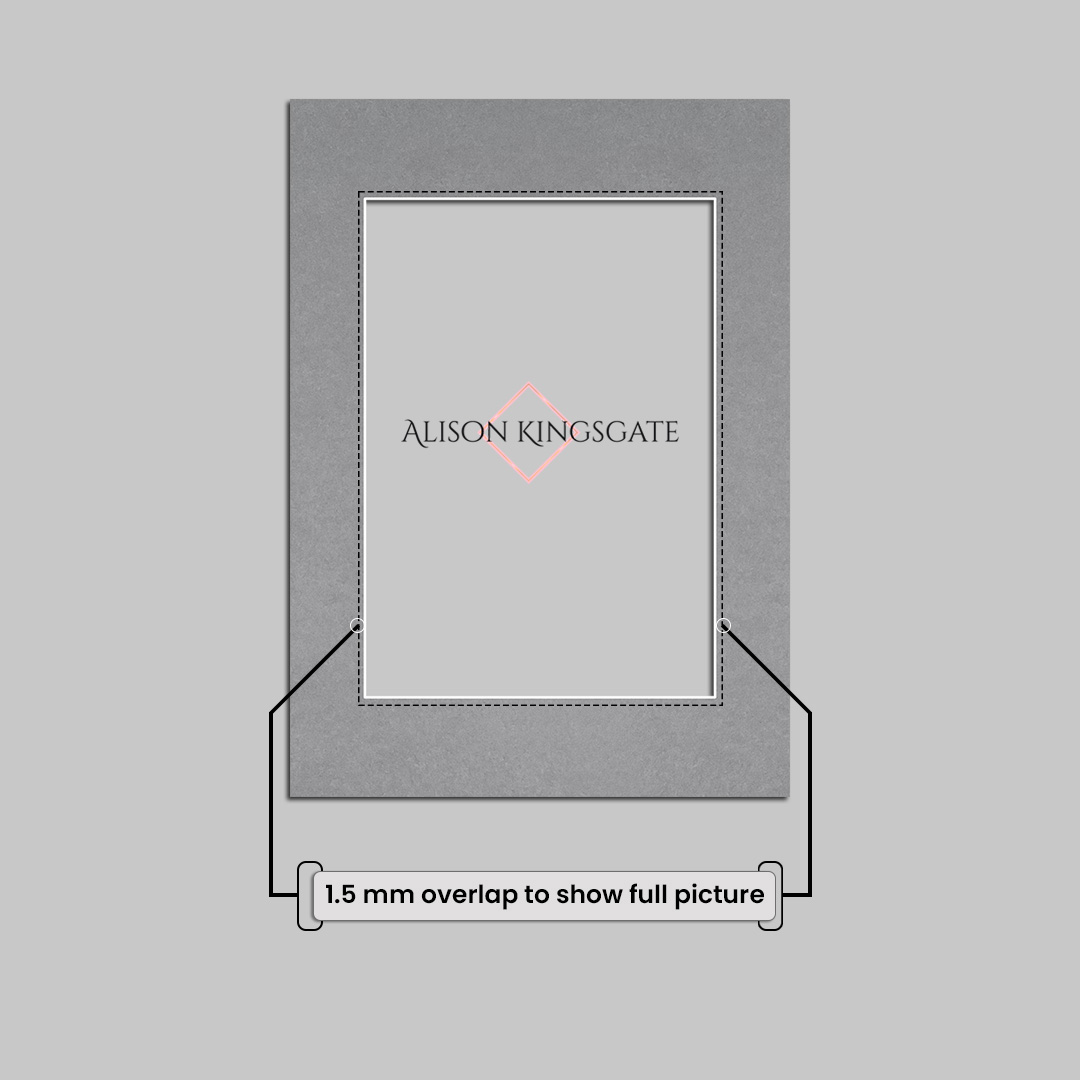 ALISON KINGSGATE

1.5 mm overlap to show full picture